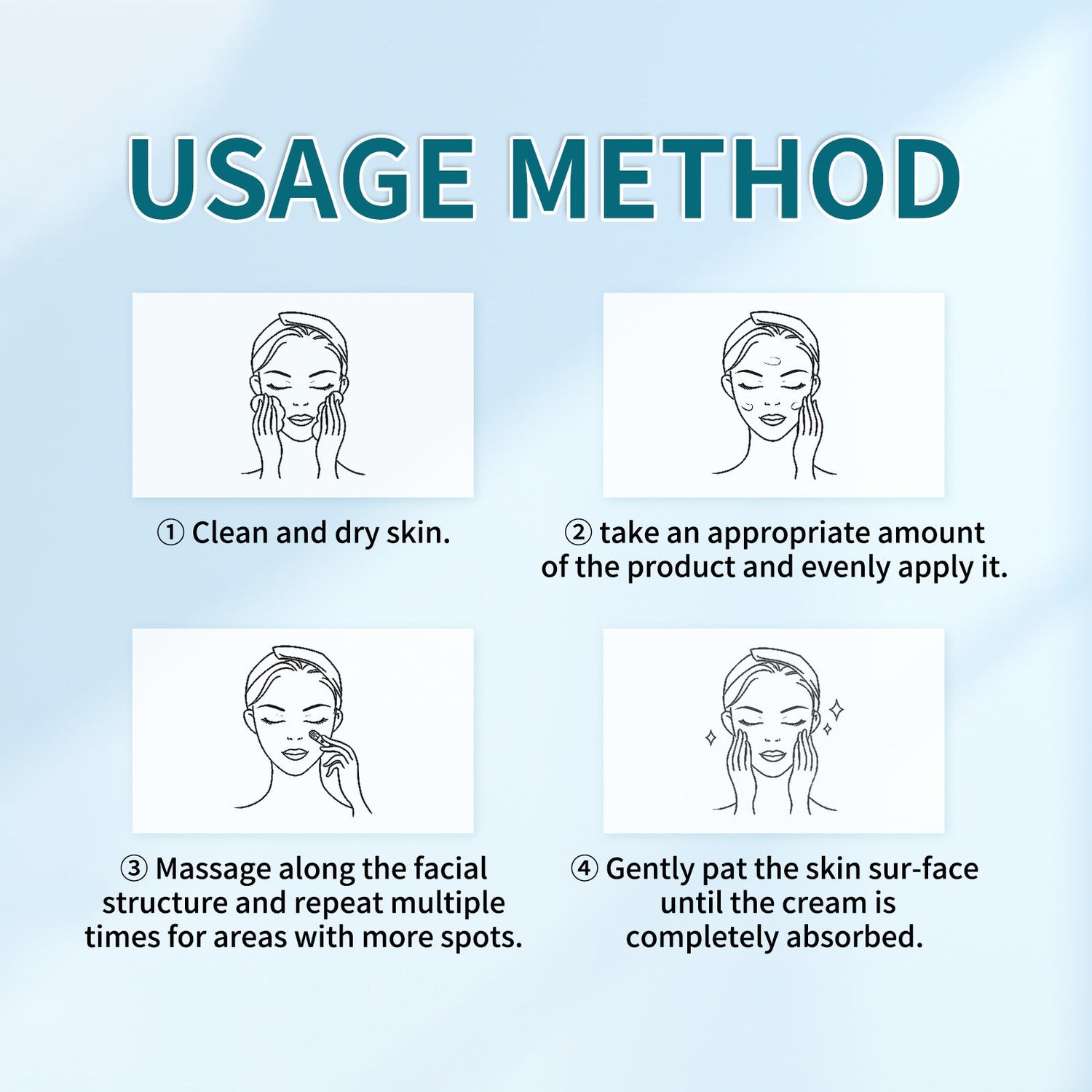 USAGE METHOD

① Clean and dry skin.

② take an appropriate amount of the product and evenly apply it.

③ Massage along the facial structure and repeat multiple times for areas with more spots.

④ Gently pat the skin sur-face until the cream is completely absorbed.